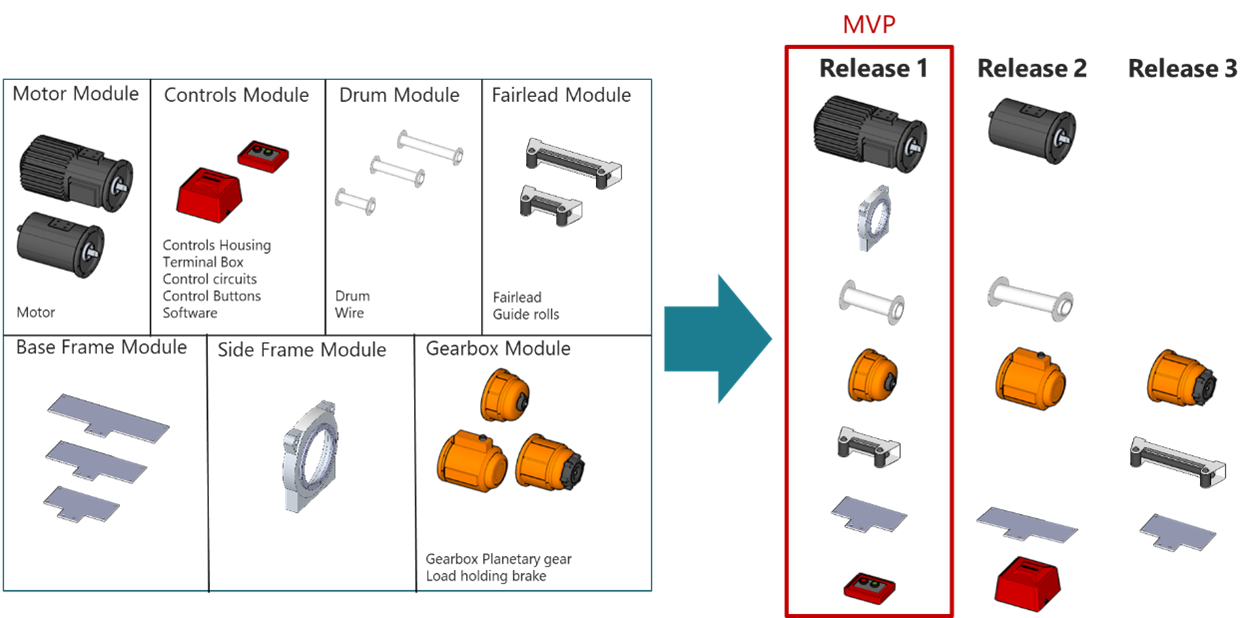 Motor Module

Motor

Controls Module

Controls Housing
Terminal Box
Control circuits
Control Buttons
Software

Drum Module

Drum
Wire

Fairlead Module

Fairlead
Guide rolls

Base Frame Module

Side Frame Module

Gearbox Module

Gearbox Planetary gear
Load holding brake

MVP

Release 1

Release 2

Release 3