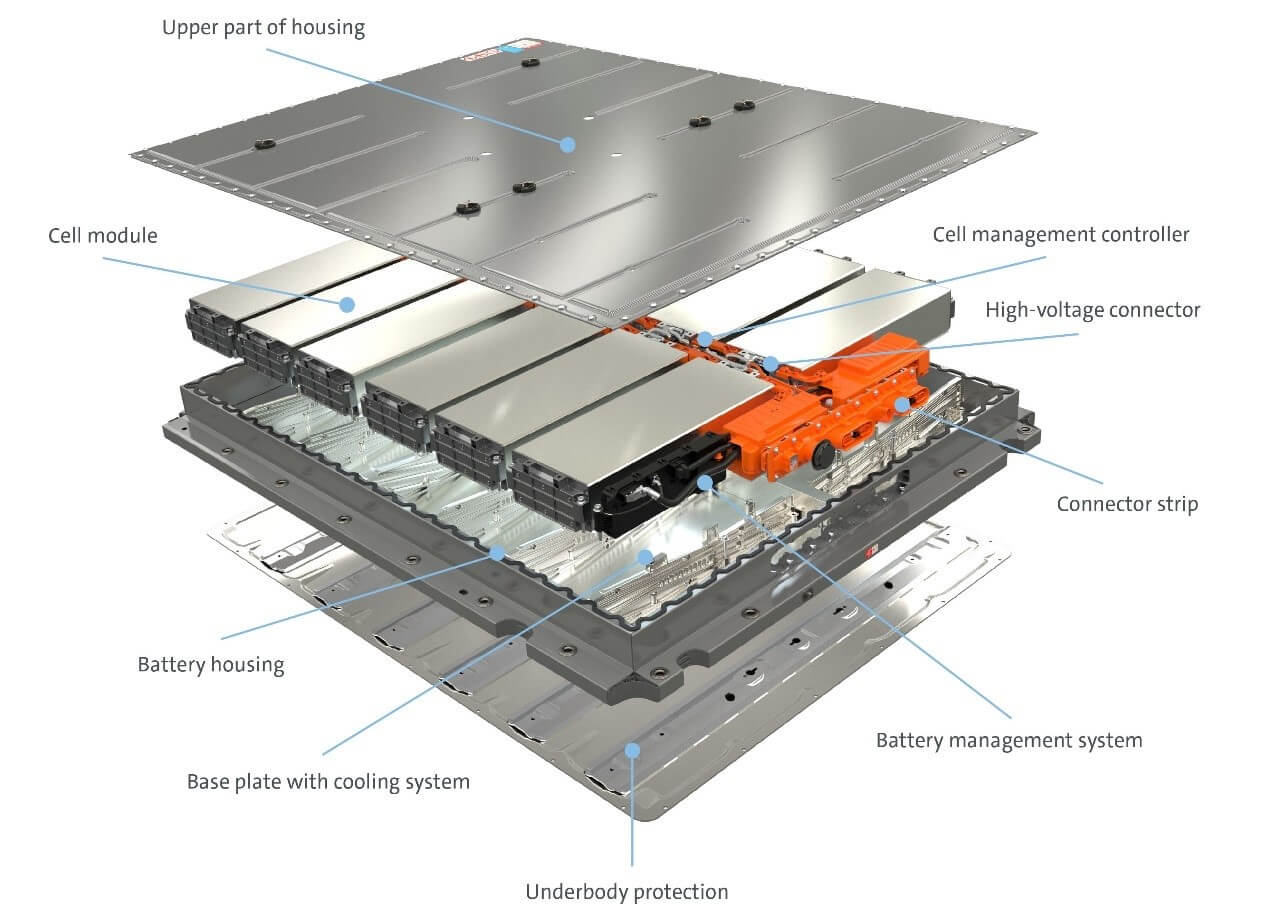 Upper part of housing

Cell module

Cell management controller

High-voltage connector

Connector strip

Battery housing

Battery management system

Base plate with cooling system

Underbody protection